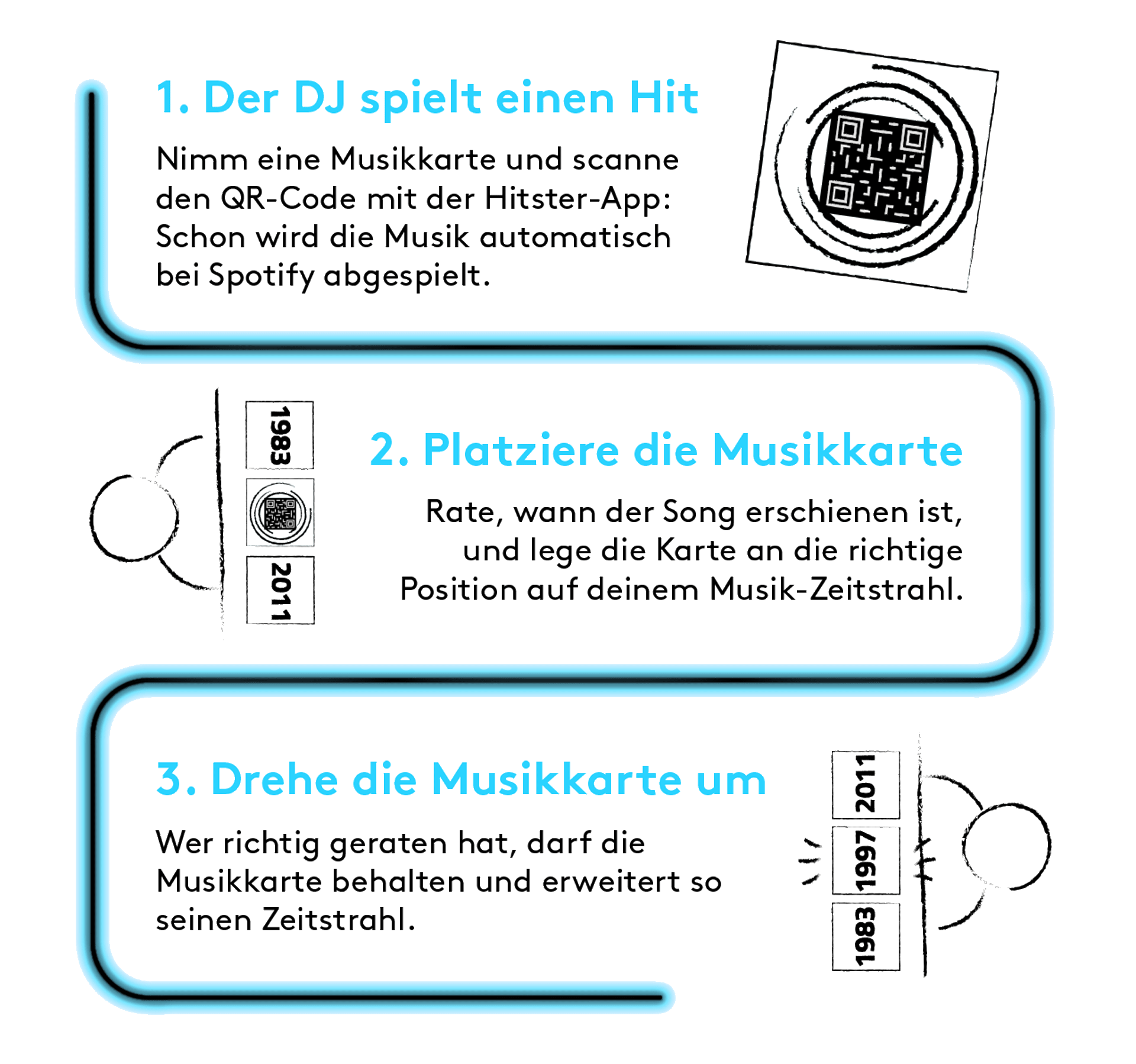 1. Der DJ spielt einen Hit

Nimm eine Musikkarte und scanne den QR-Code mit der Hitster-App: Schon wird die Musik automatisch bei Spotify abgespielt.

1983

2011

2. Platziere die Musikkarte

Rate, wann der Song erschienen ist, und lege die Karte an die richtige Position auf deinem Musik-Zeitstrahl.

3. Drehe die Musikkarte um

Wer richtig geraten hat, darf die Musikkarte behalten und erweitert so seinen Zeitstrahl.

2011

1997

1983